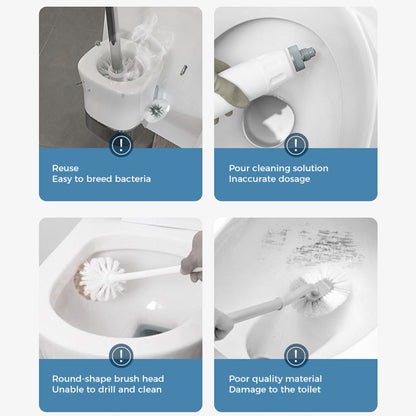 !
Reuse
Easy to breed bacteria

!
Pour cleaning solution
Inaccurate dosage

!
Round-shape brush head
Unable to drill and clean

!
Poor quality material
Damage to the toilet