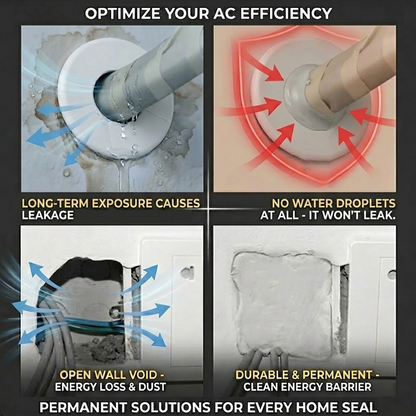 OPTIMIZE YOUR AC EFFICIENCY

LONG-TERM EXPOSURE CAUSES LEAKAGE

NO WATER DROPLETS AT ALL - IT WON'T LEAK.

OPEN WALL VOID - ENERGY LOSS & DUST

DURABLE & PERMANENT - CLEAN ENERGY BARRIER

PERMANENT SOLUTIONS FOR EVERY HOME SEAL