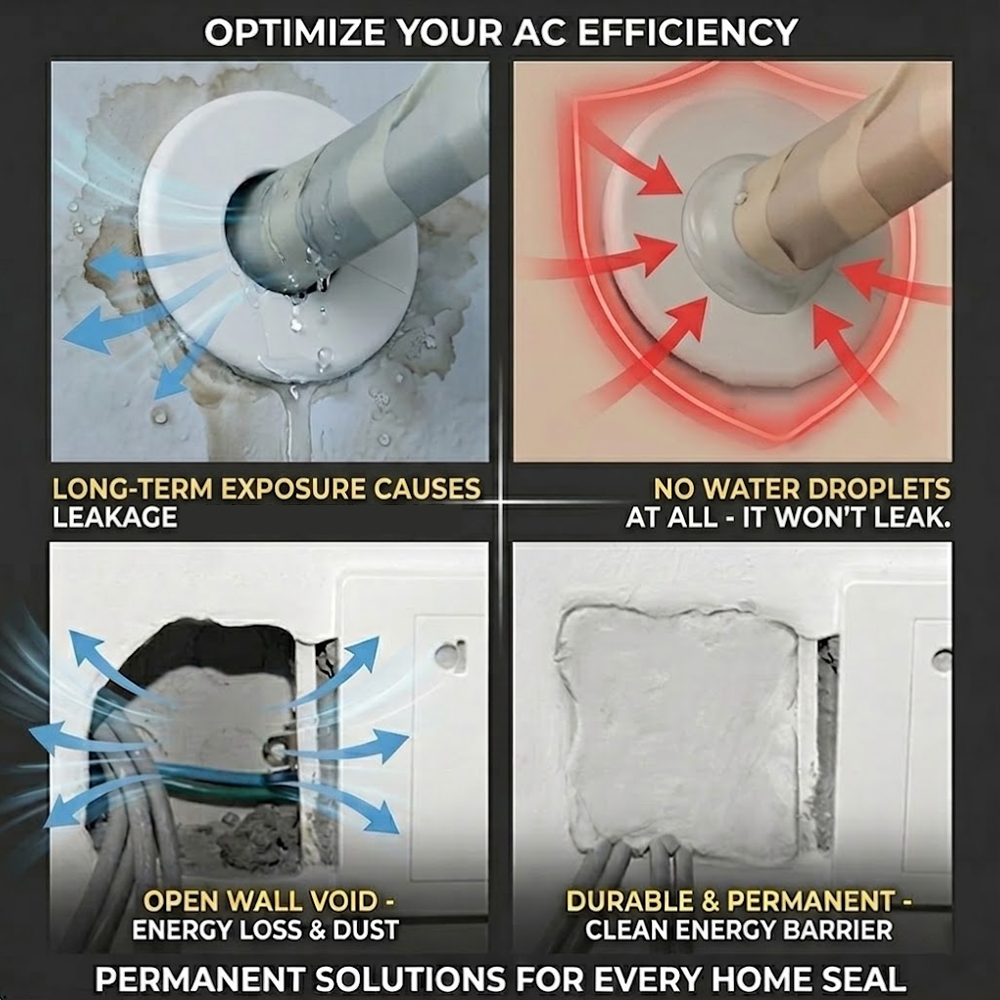 OPTIMIZE YOUR AC EFFICIENCY

LONG-TERM EXPOSURE CAUSES LEAKAGE

NO WATER DROPLETS AT ALL - IT WON'T LEAK.

OPEN WALL VOID - ENERGY LOSS & DUST

DURABLE & PERMANENT - CLEAN ENERGY BARRIER

PERMANENT SOLUTIONS FOR EVERY HOME SEAL